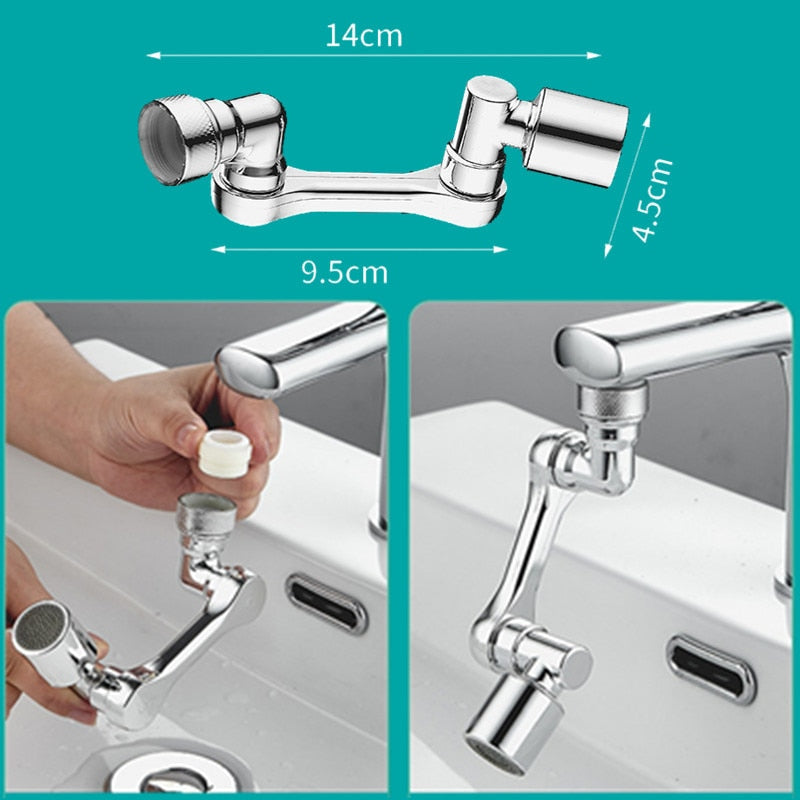 14cm

4.5cm

9.5cm